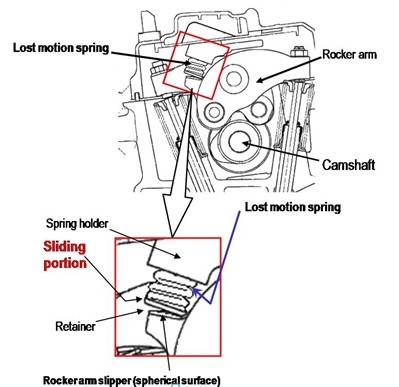 Lost motion spring

Rocker arm

Camshaft

Lost motion spring

Spring holder

Sliding portion

Retainer

Rocker arm slipper (spherical surface)