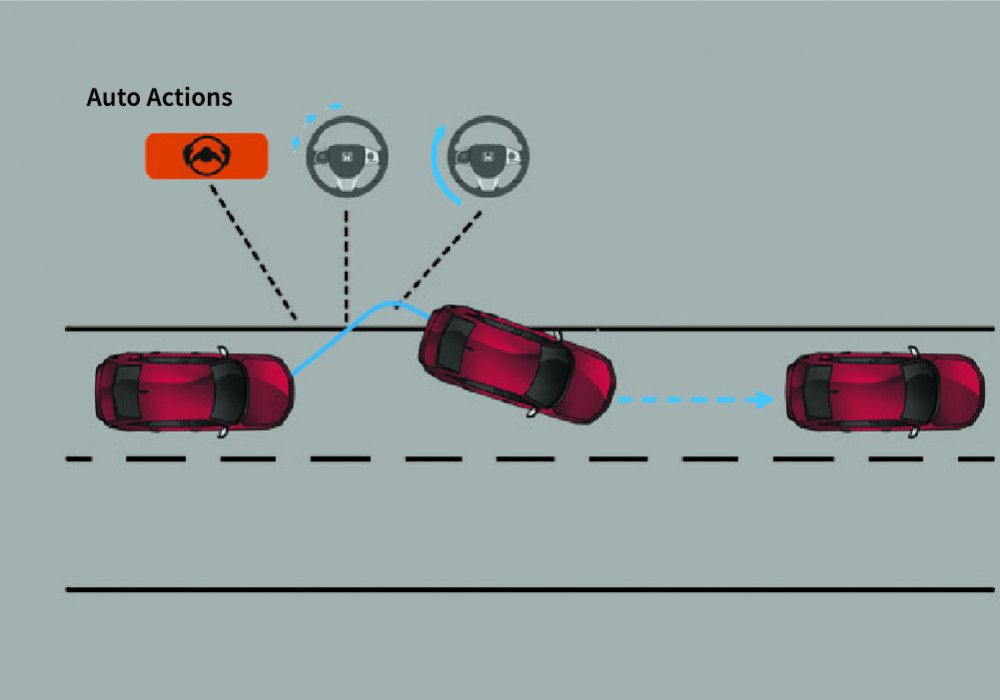 Auto Actions