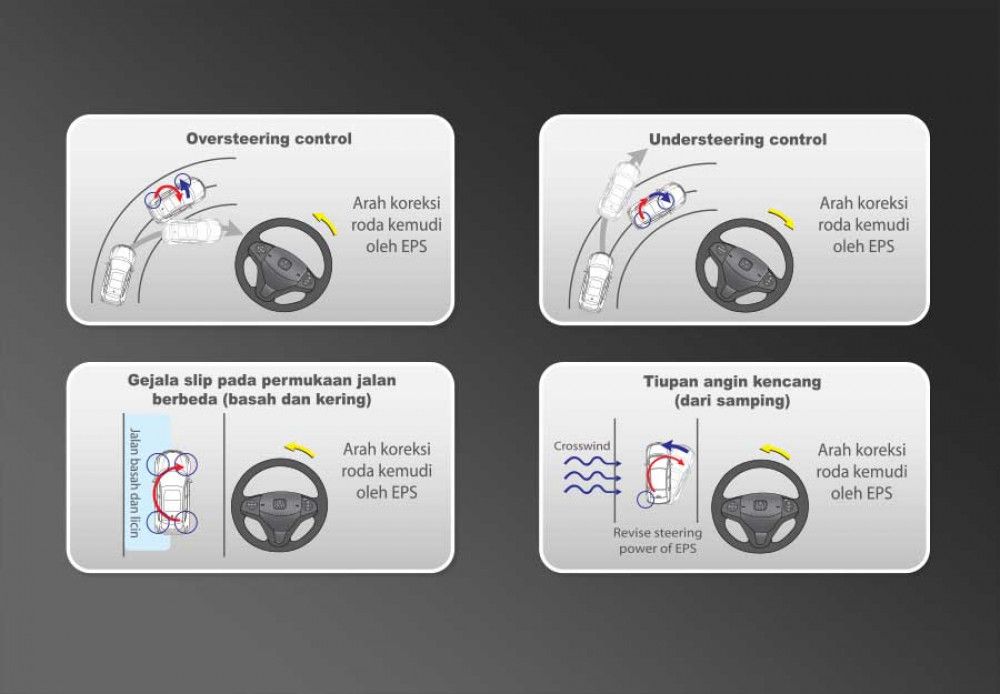 Oversteering control

Arah koreksi roda kemudi oleh EPS

Understeering control

Arah koreksi roda kemudi oleh EPS

Gejala slip pada permukaan jalan berbeda (basah dan kering)

Jalan basah dan licin

Arah koreksi roda kemudi oleh EPS

Tiupan angin kencang (dari samping)

Crosswind

Revise steering power of EPS

Arah koreksi roda kemudi oleh EPS