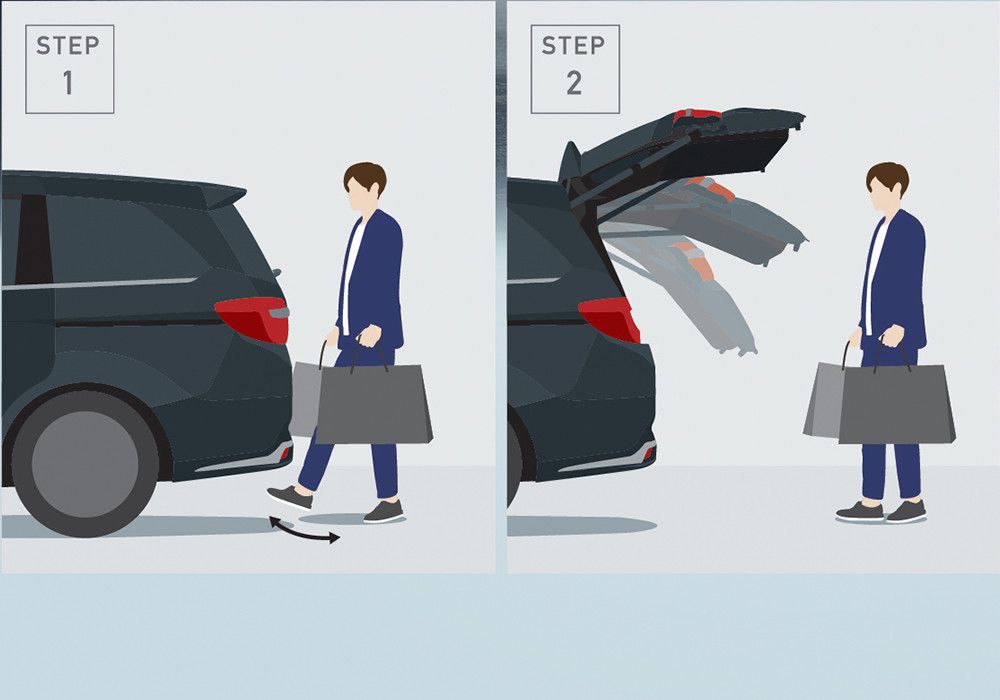 STEP
1

STEP
2