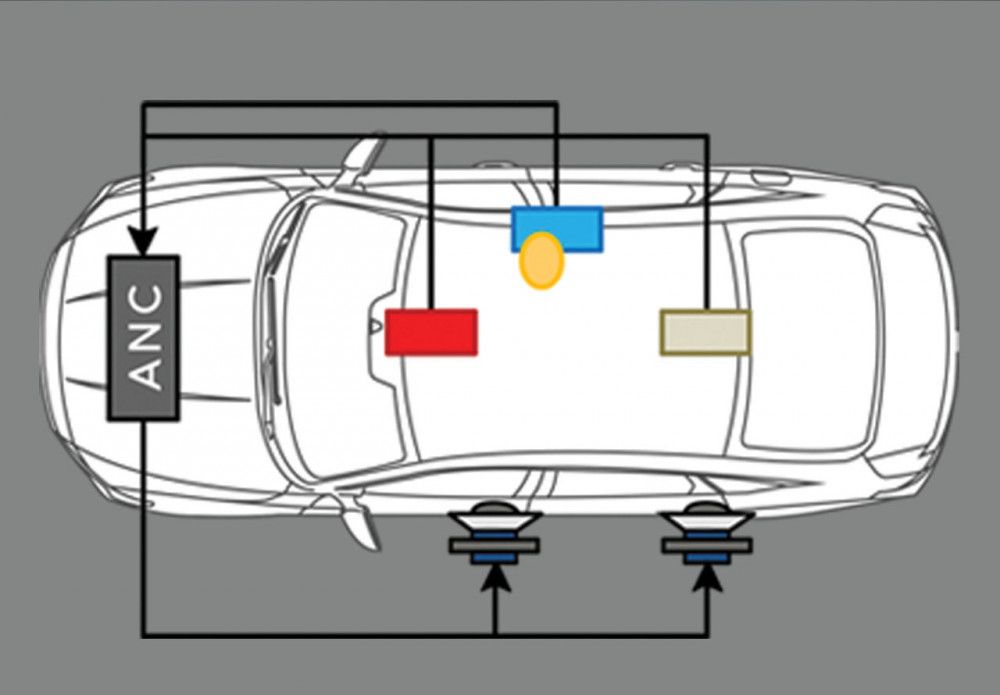 ANC